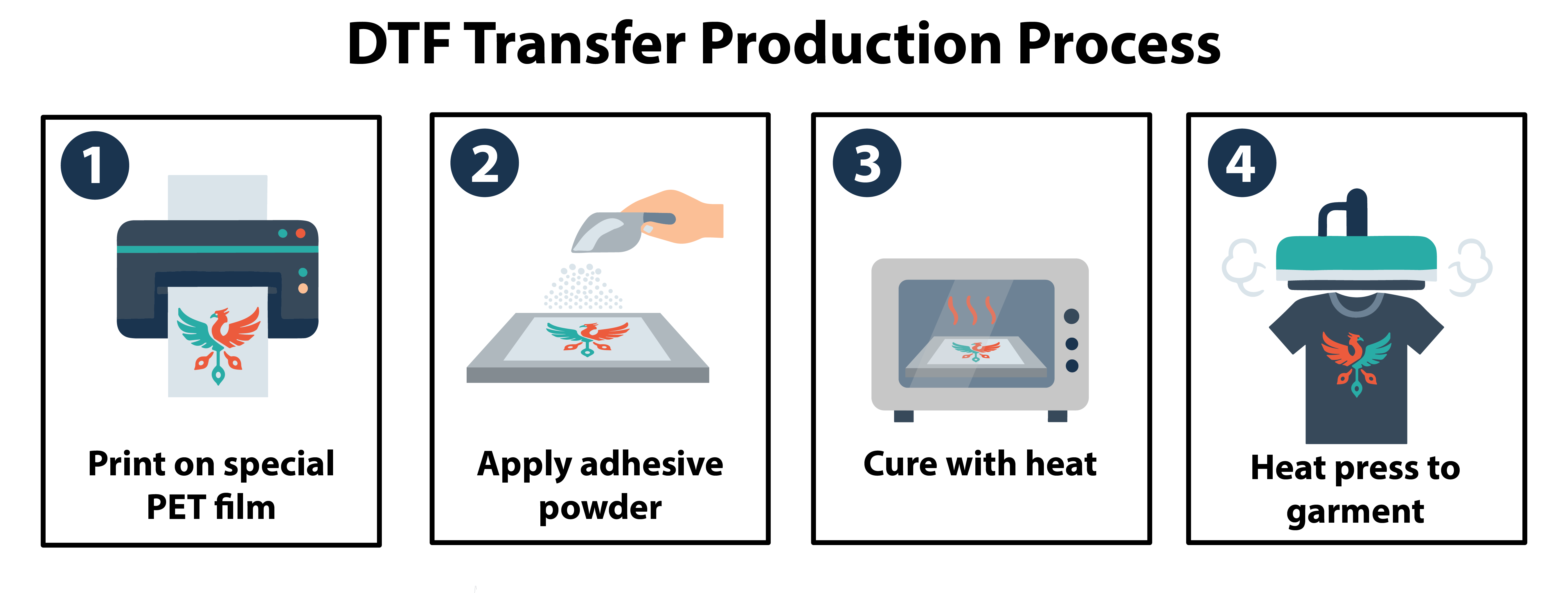 DTF Transfer Production Process

1

Print on special PET film

2

Apply adhesive powder

3

Cure with heat

4

Heat press to garment