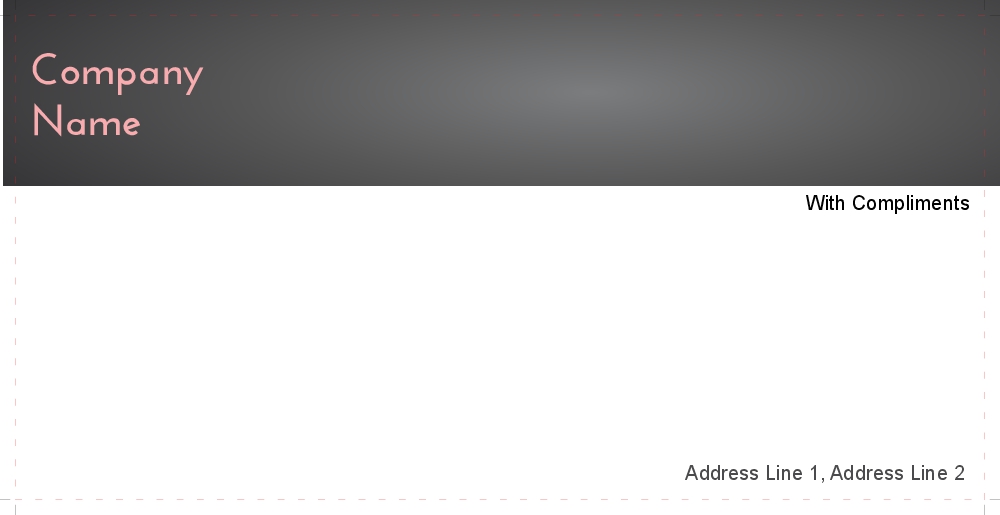 Company
Name

With Compliments

Address Line 1, Address Line 2