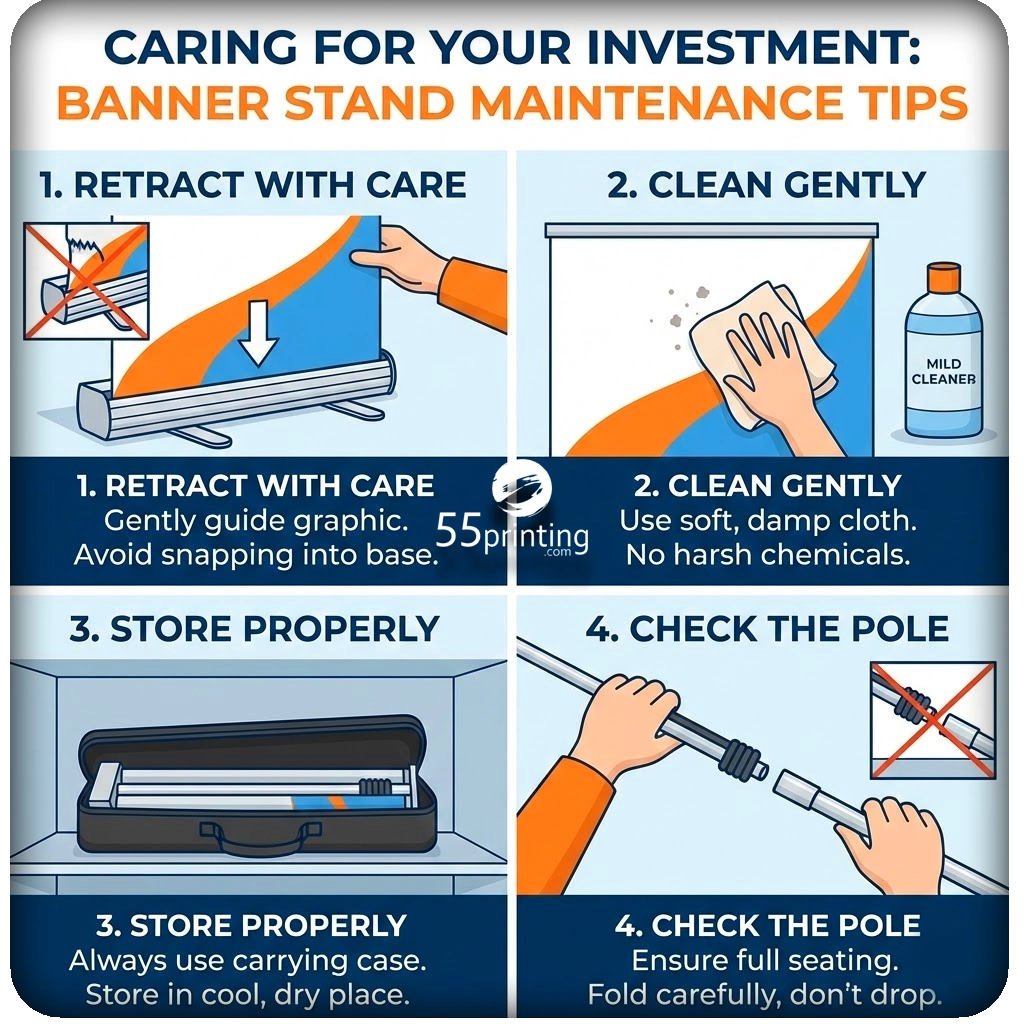 CARING FOR YOUR INVESTMENT:
BANNER STAND MAINTENANCE TIPS

1. RETRACT WITH CARE

1. RETRACT WITH CARE
Gently guide graphic.
Avoid snapping into base.

2. CLEAN GENTLY

MILD CLEANER

2. CLEAN GENTLY
Use soft, damp cloth.
No harsh chemicals.

55printing.com

3. STORE PROPERLY

3. STORE PROPERLY
Always use carrying case.
Store in cool, dry place.

4. CHECK THE POLE

4. CHECK THE POLE
Ensure full seating.
Fold carefully, don't drop.