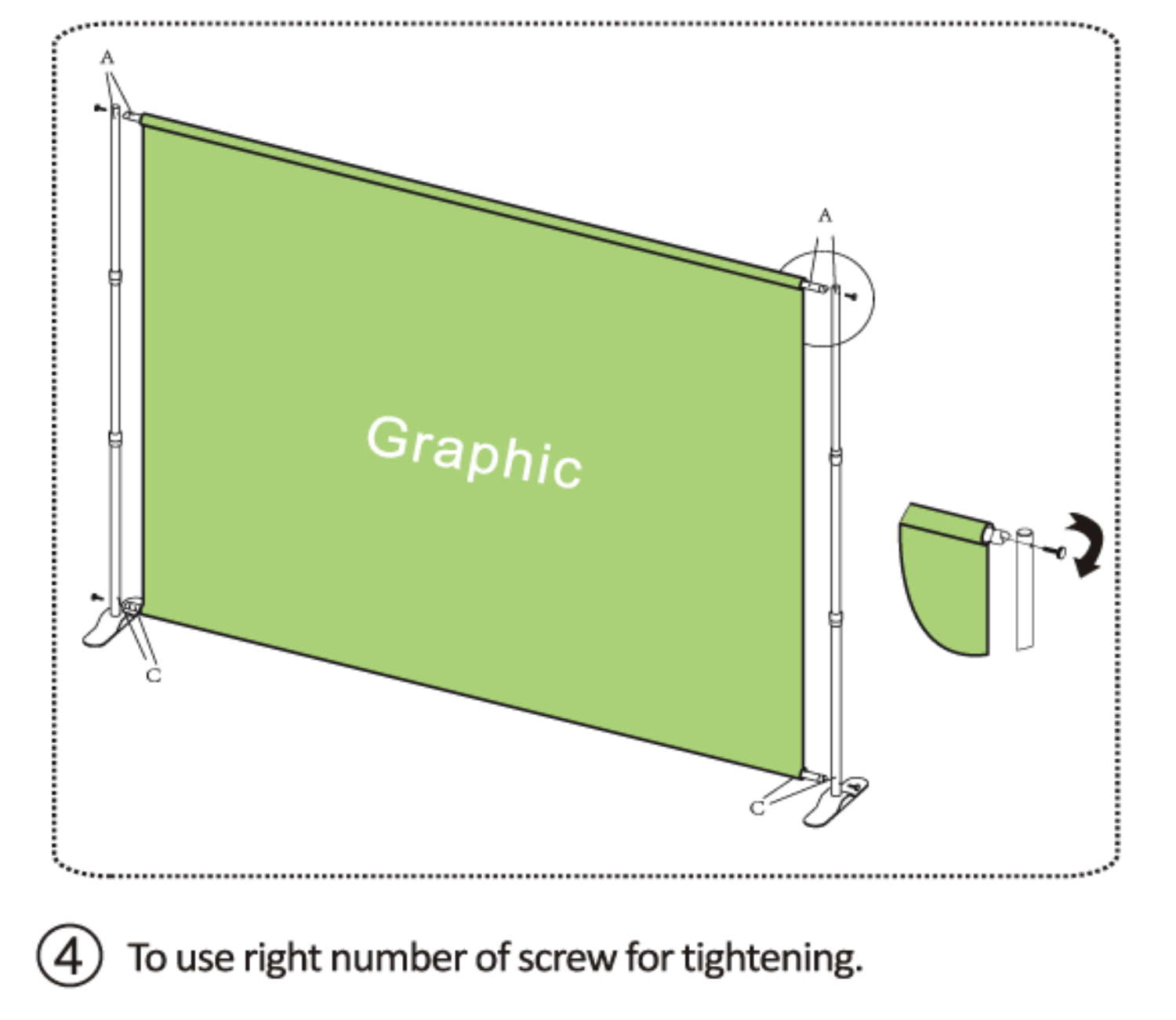 A

A

Graphic

C

C

④ To use right number of screw for tightening.