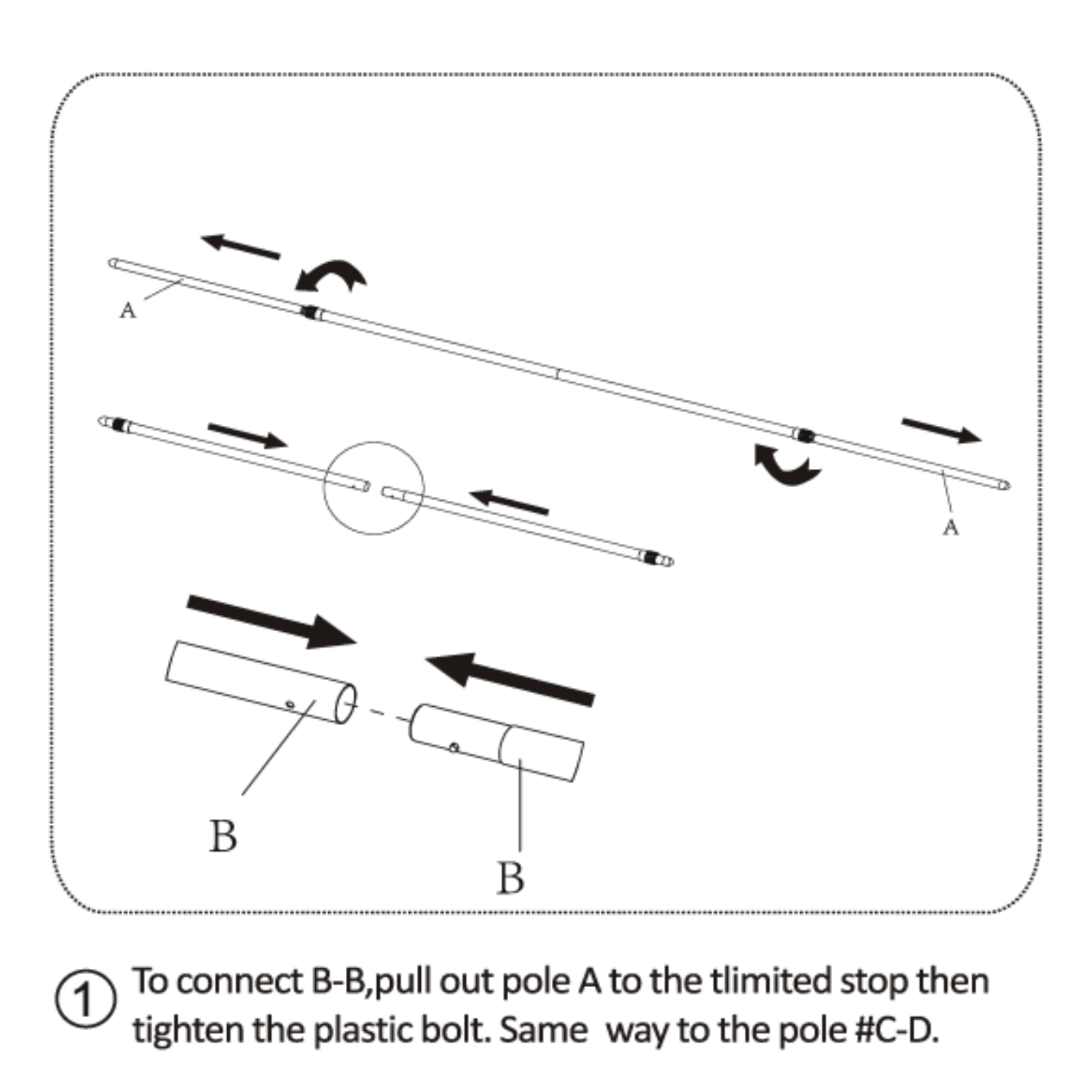 A

A

B

B

① To connect B-B,pull out pole A to the tlimited stop then tighten the plastic bolt. Same way to the pole #C-D.