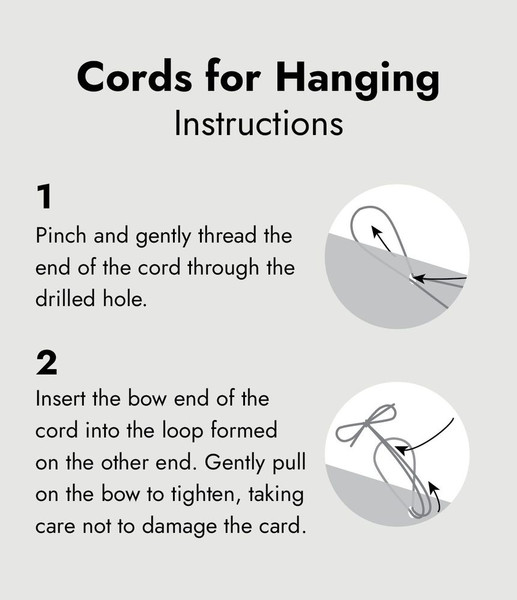 Cords for Hanging
Instructions

1
Pinch and gently thread the end of the cord through the drilled hole.

2
Insert the bow end of the cord into the loop formed on the other end. Gently pull on the bow to tighten, taking care not to damage the card.